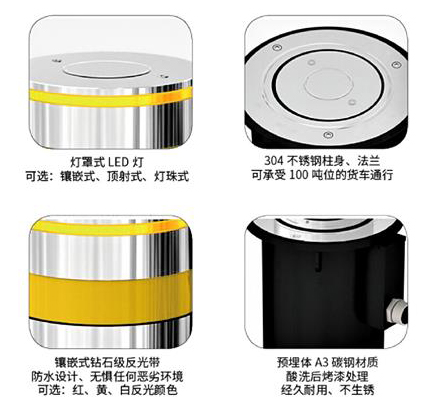 灯罩式 LED 灯
可选：镶嵌式、顶射式、灯珠式

304 不锈钢柱身、法兰
可承受 100 吨位的货车通行

镶嵌式钻石级反光带
防水设计、无惧任何恶劣环境
可选：红、黄、白反光颜色

预埋体 A3 碳钢材质
酸洗后烤漆处理
经久耐用、不生锈